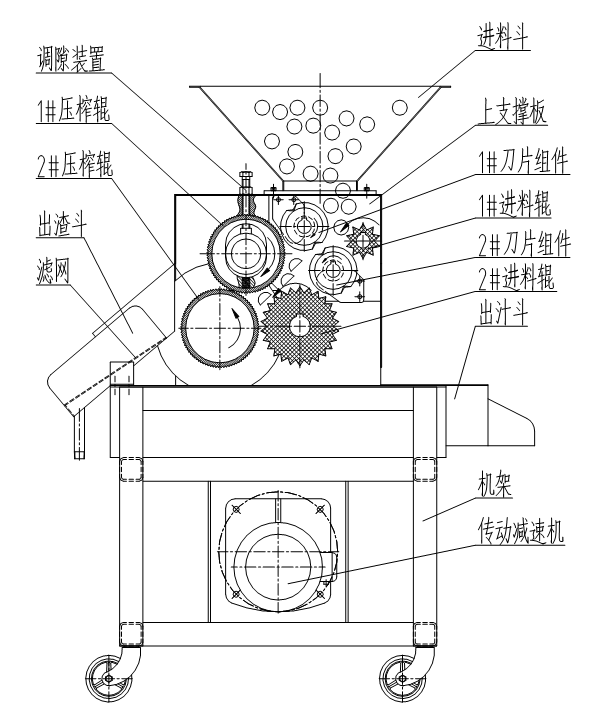 调隙装置
1#压榨辊
2#压榨辊
出渣斗
滤网
进料斗
上支撑板
1#刀片组件
1#进料辊
2#刀片组件
2#进料辊
出汁斗
机架
传动减速机